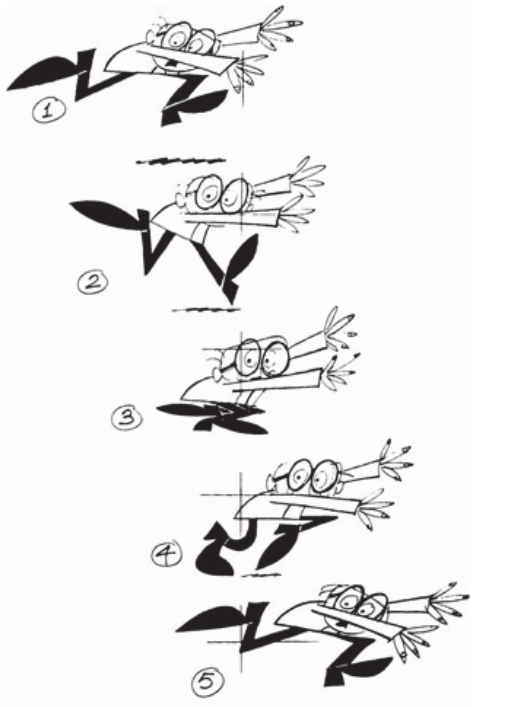 1

2

3

4

5